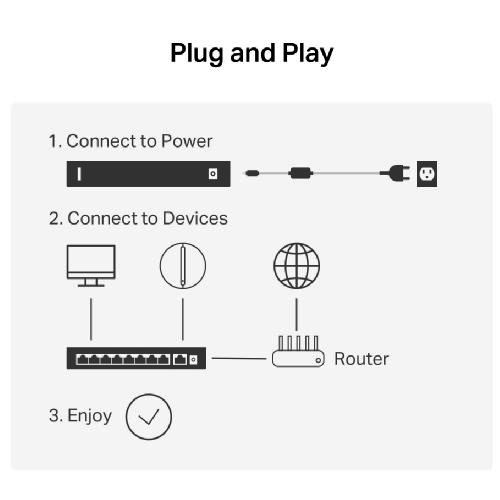 Plug and Play

1. Connect to Power

2. Connect to Devices

Router

3. Enjoy